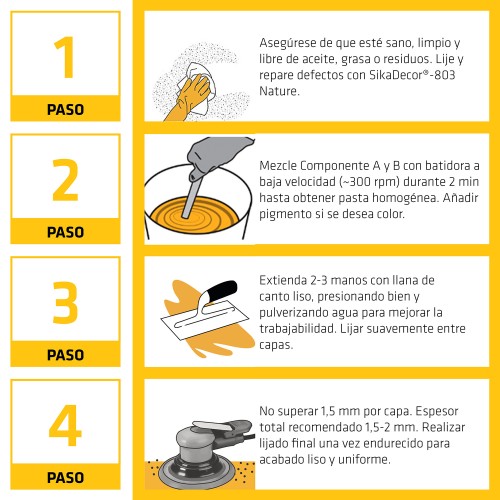 1
PASO

Asegúrese de que esté sano, limpio y libre de aceite, grasa o residuos. Lije y repare defectos con SikaDecor®-803 Nature.

2
PASO

Mezcle Componente A y B con batidora a baja velocidad (~300 rpm) durante 2 min hasta obtener pasta homogénea. Añadir pigmento si se desea color.

3
PASO

Extienda 2-3 manos con llana de canto liso, presionando bien y pulverizando agua para mejorar la trabajabilidad. Lijar suavemente entre capas.

4
PASO

No superar 1,5 mm por capa. Espesor total recomendado 1,5-2 mm. Realizar lijado final una vez endurecido para acabado liso y uniforme.